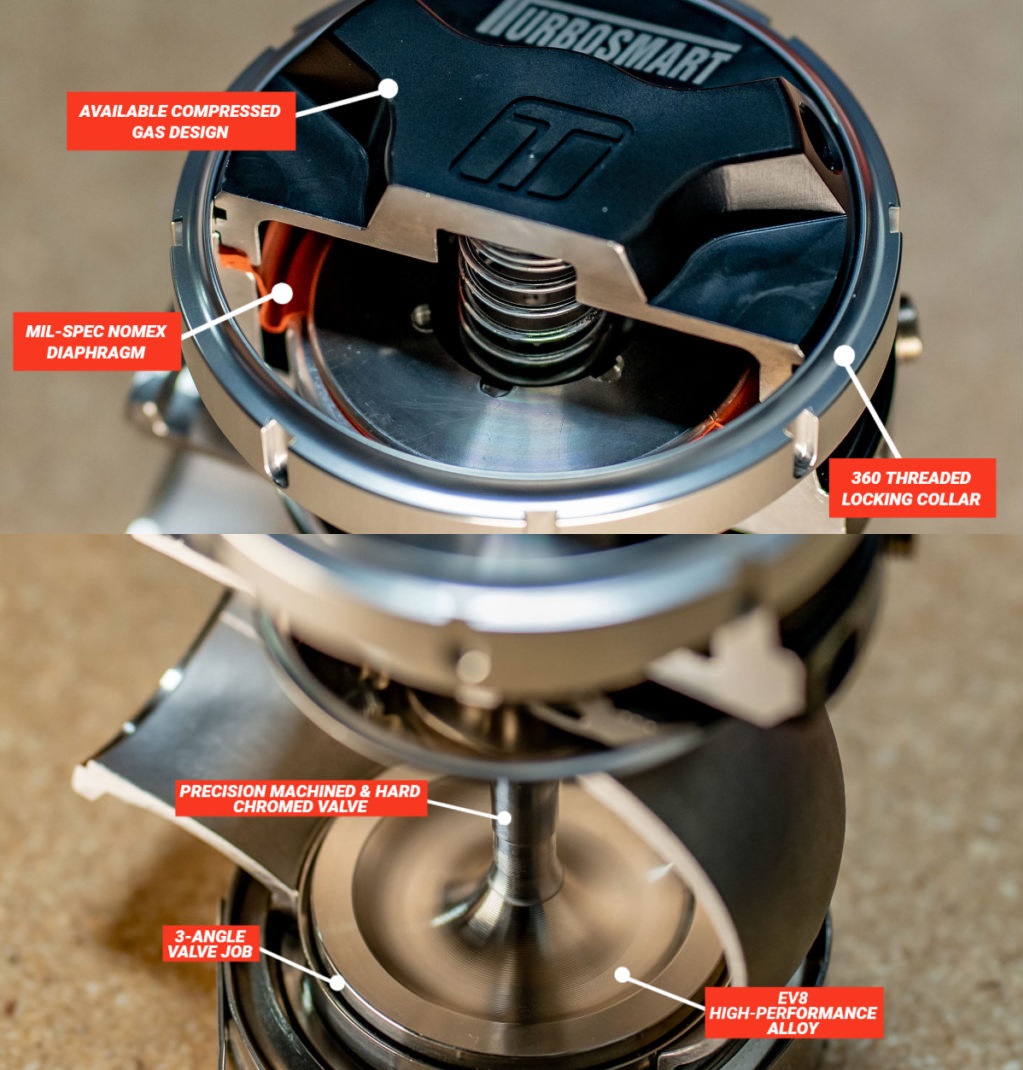 TURBOSMART

AVAILABLE COMPRESSED GAS DESIGN

MIL-SPEC NOMEX DIAPHRAGM

360 THREADED LOCKING COLLAR

PRECISION MACHINED & HARD CHROMED VALVE

3-ANGLE VALVE JOB

EV8 HIGH-PERFORMANCE ALLOY